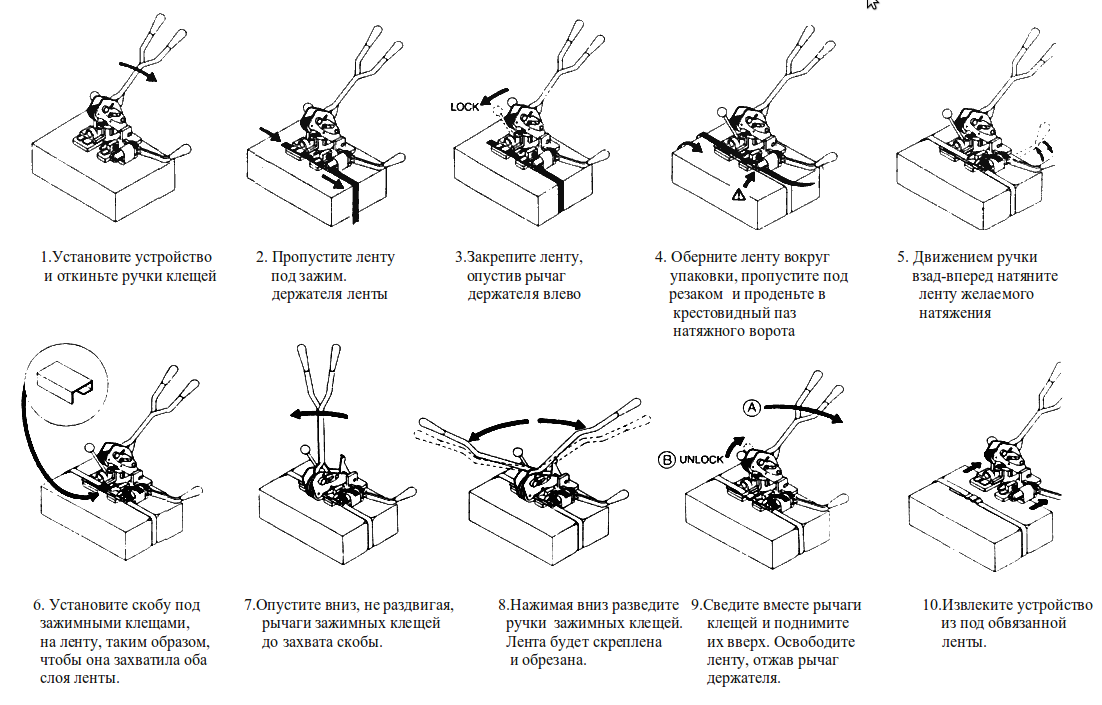 LOCK

1.Установите устройство и откиньте ручки клещей

2. Пропустите ленту под зажим. держателя ленты

3.Закрепите ленту, опустив рычаг держателя влево

4. Оберните ленту вокруг упаковки, пропустите под резаком и проденьте в крестовидный паз натяжного ворота

5. Движением ручки взад-вперед натяните ленту желаемого натяжения

A

B UNLOCK

6. Установите скобу под зажимными клещами, на ленту, таким образом, чтобы она захватила оба слоя ленты.

7.Опустите вниз, не раздвигая, рычаги зажимных клещей до захвата скобы.

8.Нажимая вниз разведите ручки зажимных клещей. Лента будет скреплена и обрезана.

9.Сведите вместе рычаги клещей и поднимите их вверх. Освободите ленту, отжав рычаг держателя.

10.Извлеките устройство из под обвязанной ленты.